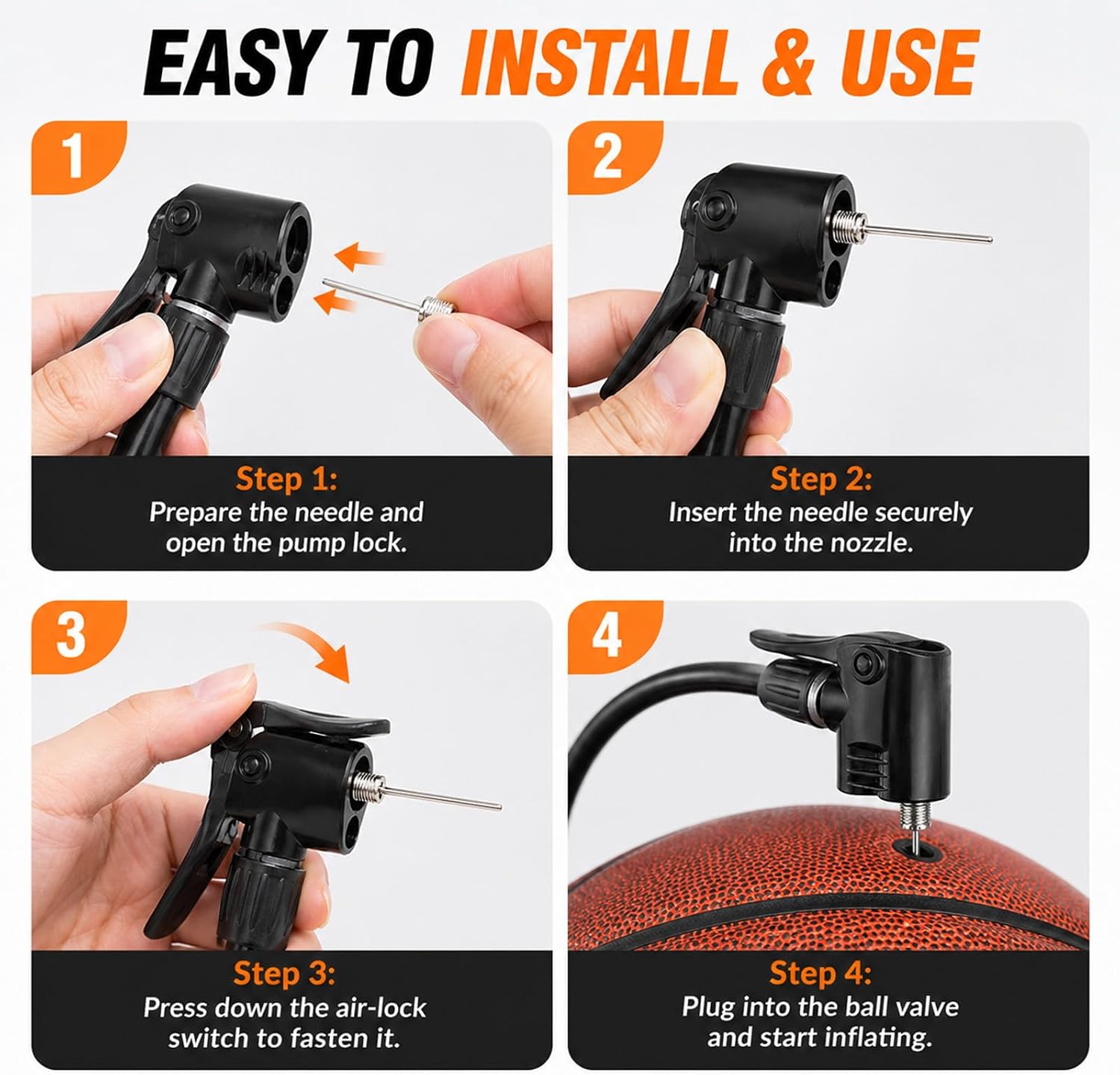 EASY TO INSTALL & USE

1

Step 1:
Prepare the needle and open the pump lock.

2

Step 2:
Insert the needle securely into the nozzle.

3

Step 3:
Press down the air-lock switch to fasten it.

4

Step 4:
Plug into the ball valve and start inflating.