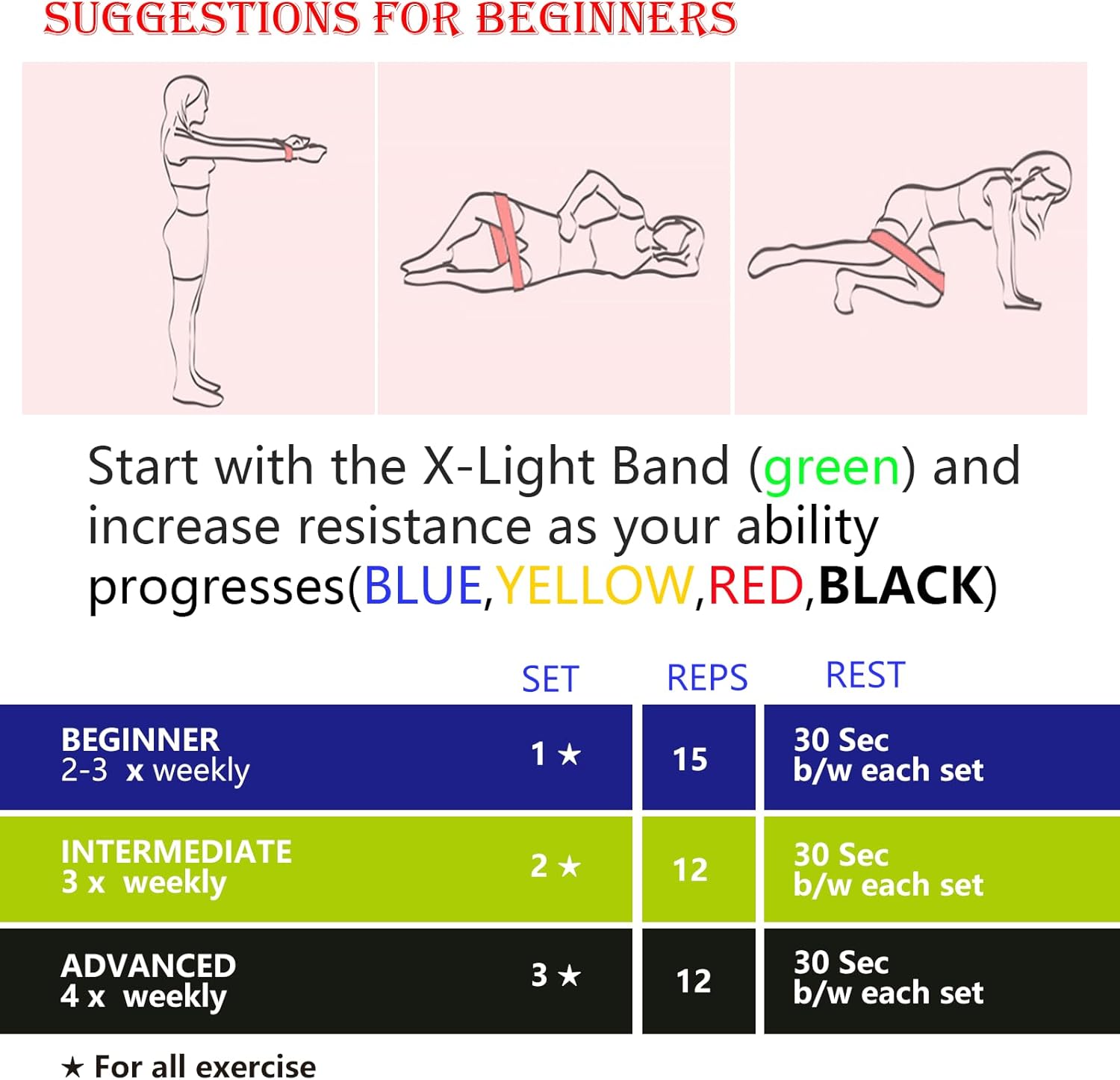 SUGGESTIONS FOR BEGINNERS

Start with the X-Light Band (green) and increase resistance as your ability progresses(BLUE,YELLOW,RED,BLACK)

| | SET | REPS | REST |
|---|---|---|---|
| BEGINNER 2-3 x weekly | 1 ★ | 15 | 30 Sec b/w each set |
| INTERMEDIATE 3 x weekly | 2 ★ | 12 | 30 Sec b/w each set |
| ADVANCED 4 x weekly | 3 ★ | 12 | 30 Sec b/w each set |

★ For all exercise